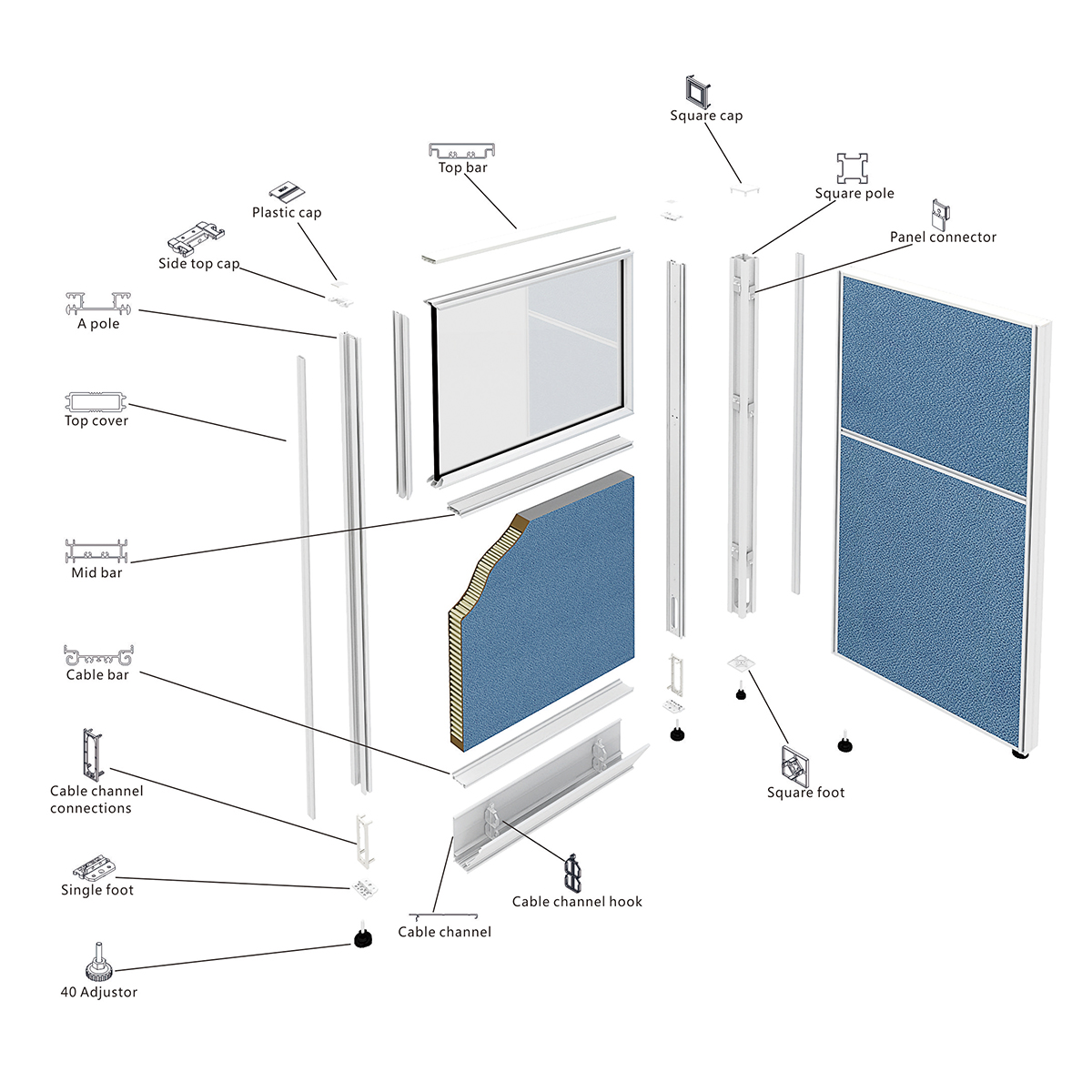 Square cap
Top bar
Square pole
Plastic cap
Panel connector
Side top cap
A pole
Top cover
Mid bar
Cable bar
Cable channel connections
Single foot
40 Adjustor
Cable channel
Cable channel hook
Square foot