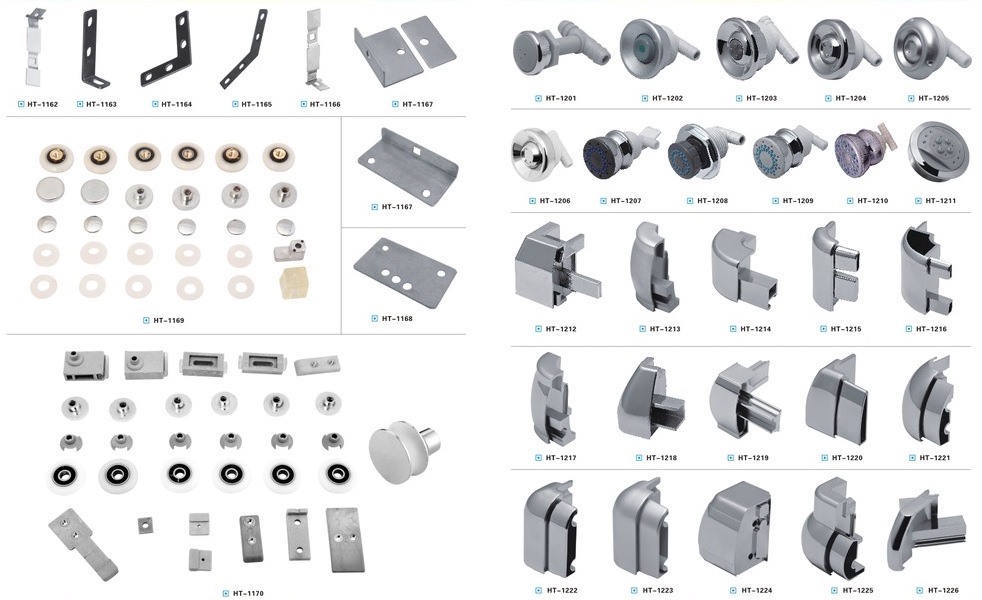 HT-1162 HT-1163 HT-1164 HT-1165 HT-1166 HT-1167

HT-1167

HT-1169

HT-1168

HT-1170

HT-1201 HT-1202 HT-1203 HT-1204 HT-1205

HT-1206 HT-1207 HT-1208 HT-1209 HT-1210 HT-1211

HT-1212 HT-1213 HT-1214 HT-1215 HT-1216

HT-1217 HT-1218 HT-1219 HT-1220 HT-1221

HT-1222 HT-1223 HT-1224 HT-1225 HT-1226