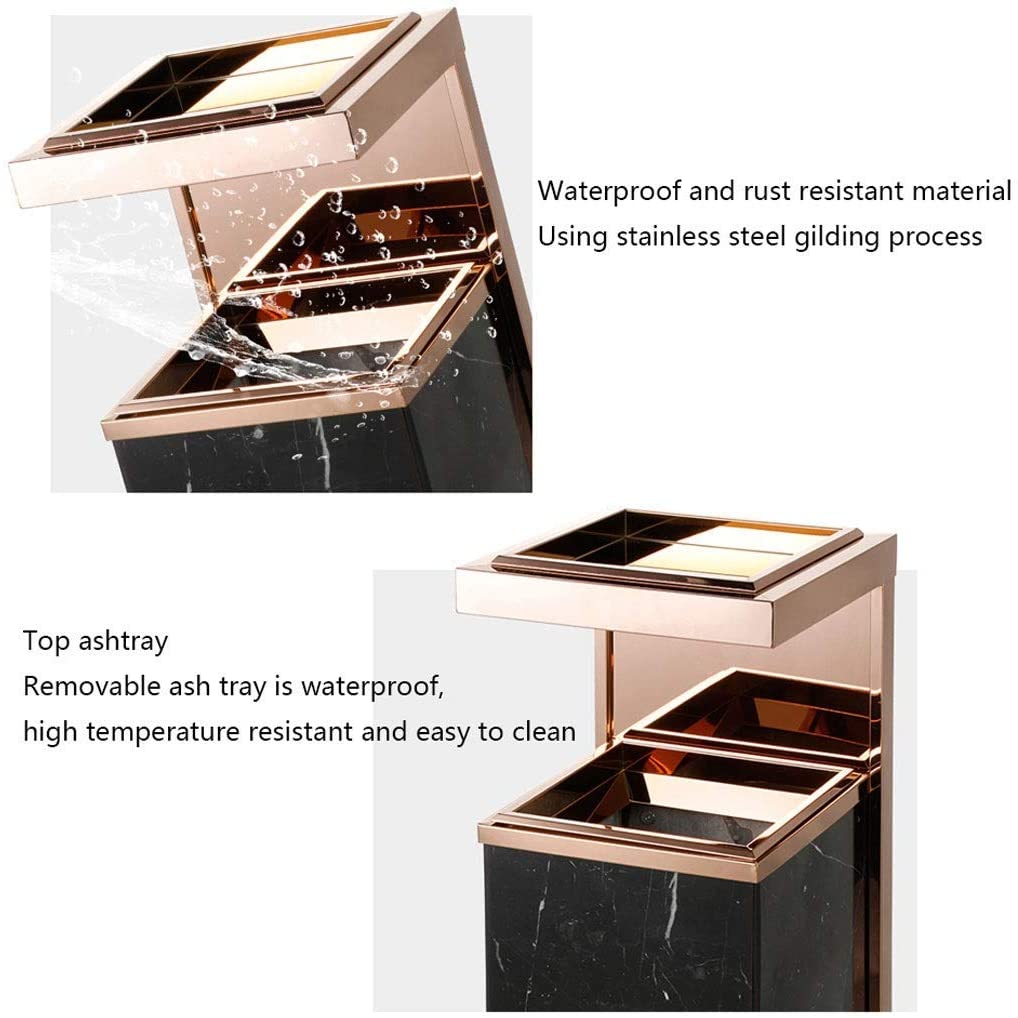 Waterproof and rust resistant material
Using stainless steel gilding process

Top ashtray
Removable ash tray is waterproof,
high temperature resistant and easy to clean