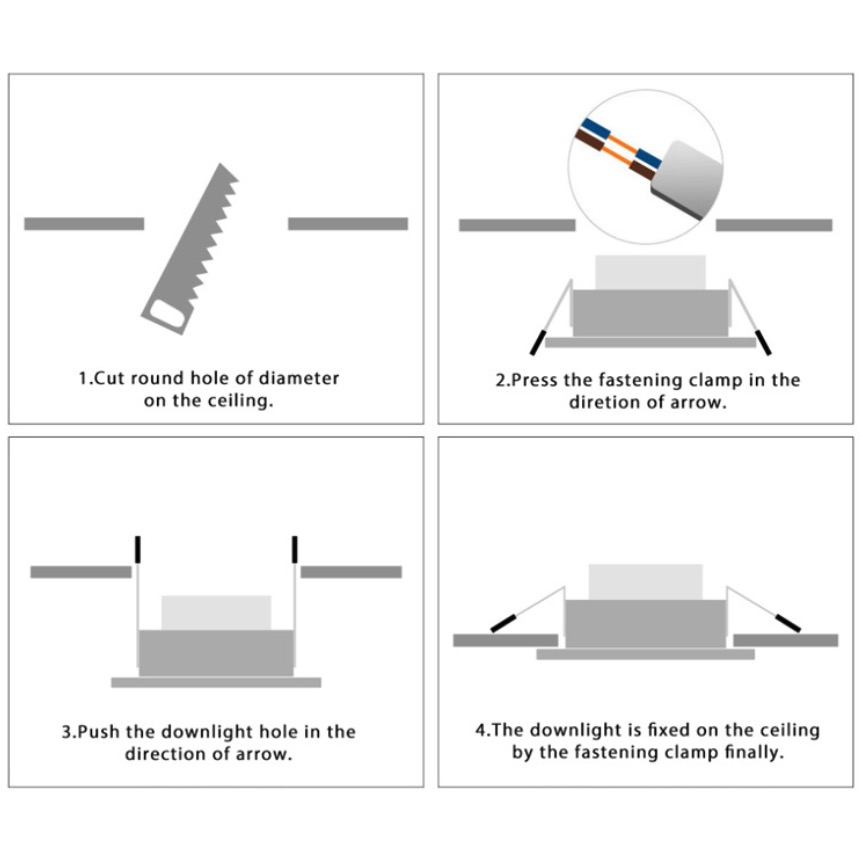 1.Cut round hole of diameter on the ceiling.

2.Press the fastening clamp in the diretion of arrow.

3.Push the downlight hole in the direction of arrow.

4.The downlight is fixed on the ceiling by the fastening clamp finally.