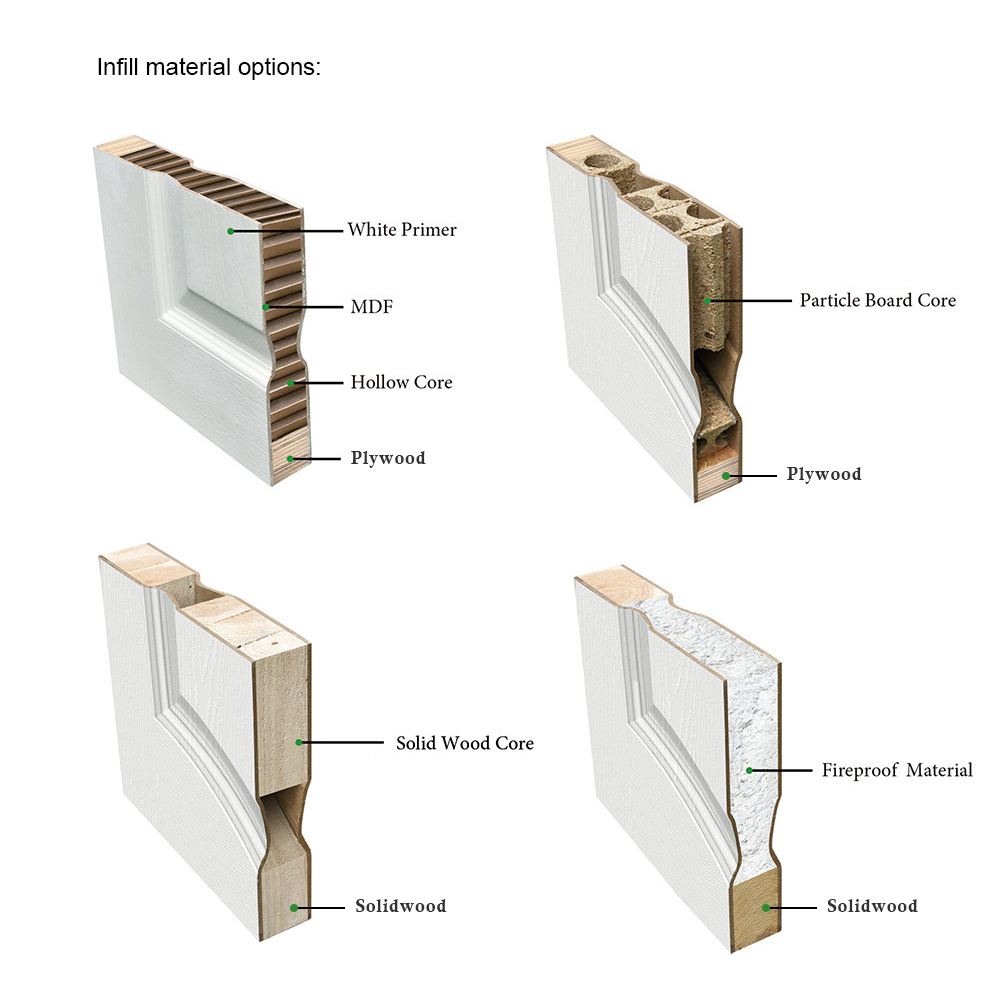 Infill material options:

White Primer

MDF

Hollow Core

Plywood

Particle Board Core

Plywood

Solid Wood Core

Solidwood

Fireproof Material

Solidwood