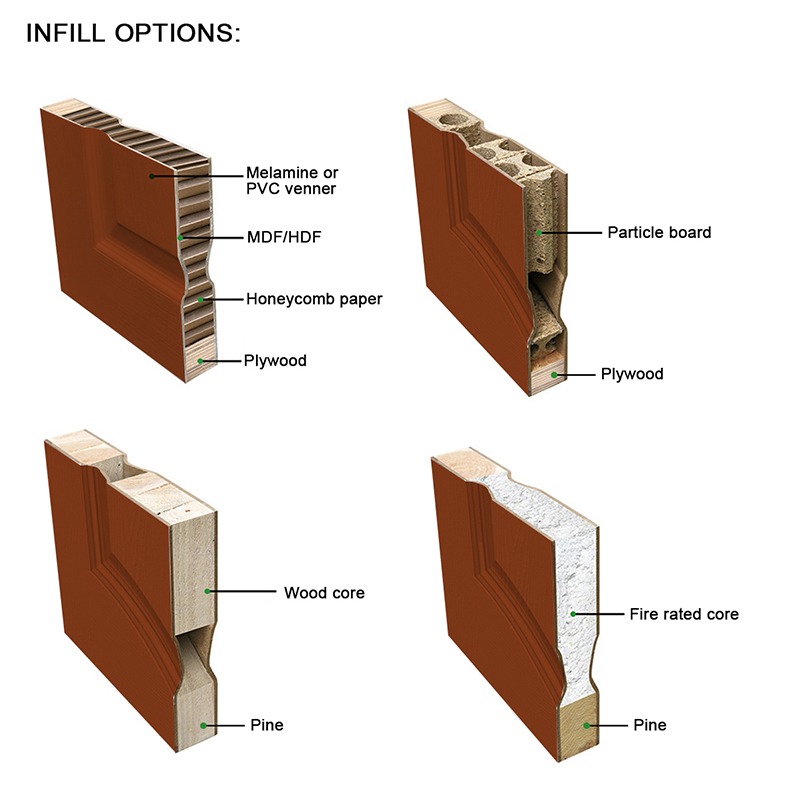 INFILL OPTIONS:

Melamine or PVC venner

MDF/HDF

Honeycomb paper

Plywood

Particle board

Plywood

Wood core

Pine

Fire rated core

Pine