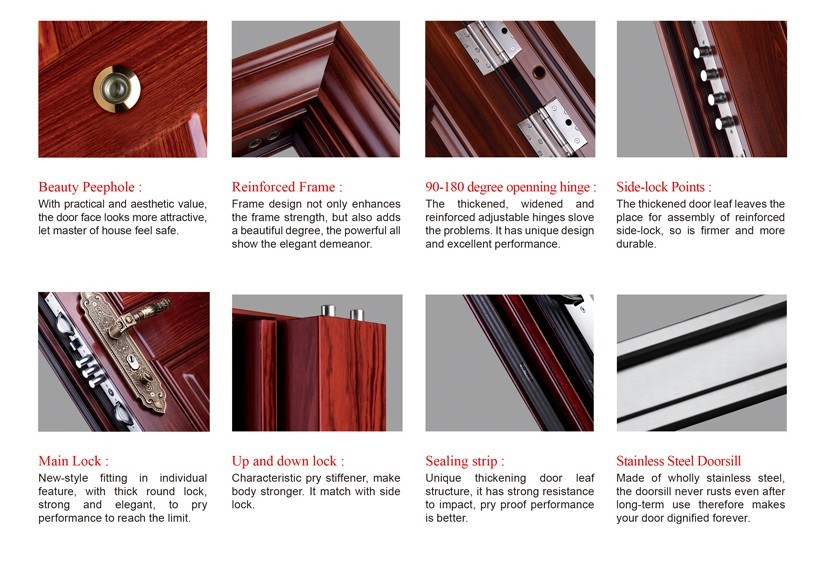 Beauty Peephole :
With practical and aesthetic value, the door face looks more attractive, let master of house feel safe.

Reinforced Frame :
Frame design not only enhances the frame strength, but also adds a beautiful degree, the powerful all show the elegant demeanor.

90-180 degree openning hinge :
The thickened, widened and reinforced adjustable hinges slove the problems. It has unique design and excellent performance.

Side-lock Points :
The thickened door leaf leaves the place for assembly of reinforced side-lock, so is firmer and more durable.

Main Lock :
New-style fitting in individual feature, with thick round lock, strong and elegant, to pry performance to reach the limit.

Up and down lock :
Characteristic pry stiffener, make body stronger. It match with side lock.

Sealing strip :
Unique thickening door leaf structure, it has strong resistance to impact, pry proof performance is better.

Stainless Steel Doorsill
Made of wholly stainless steel, the doorsill never rusts even after long-term use therefore makes your door dignified forever.