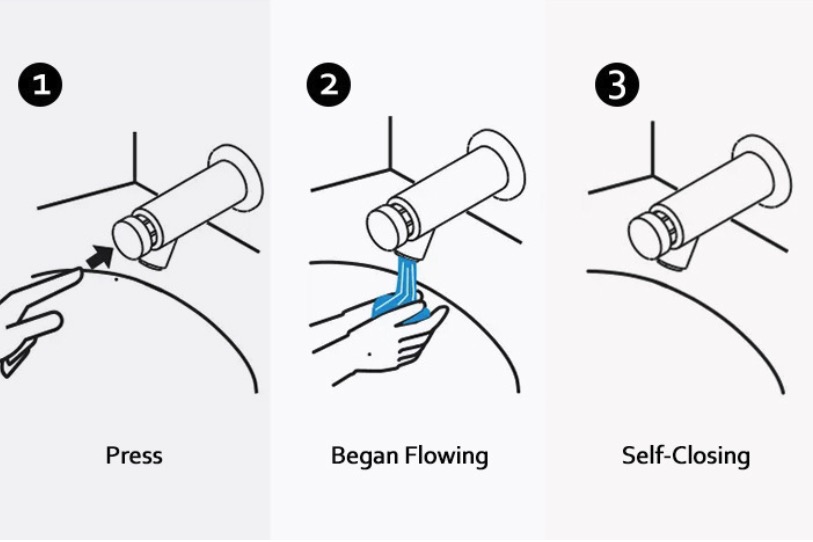 1

Press

2

Began Flowing

3

Self-Closing